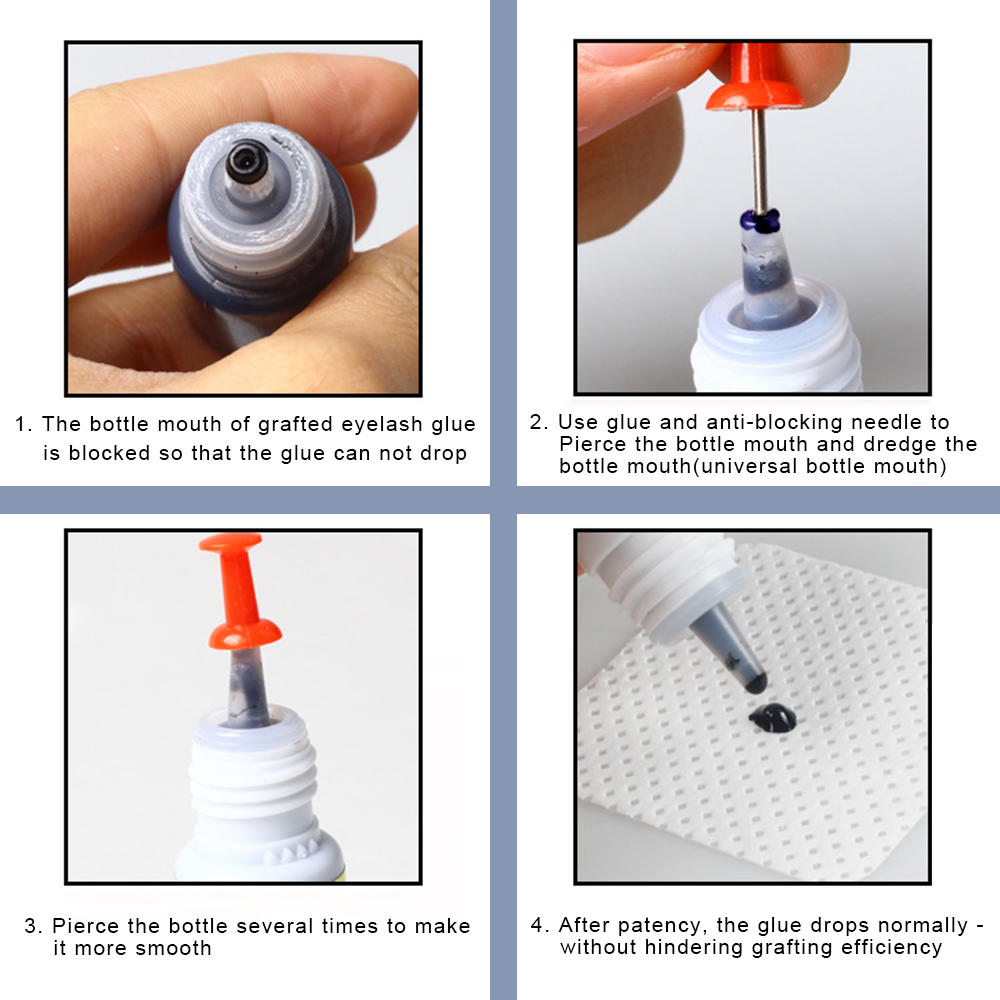 1. The bottle mouth of grafted eyelash glue is blocked so that the glue can not drop

2. Use glue and anti-blocking needle to Pierce the bottle mouth and dredge the bottle mouth(universal bottle mouth)

3. Pierce the bottle several times to make it more smooth

4. After patency, the glue drops normally - without hindering grafting efficiency