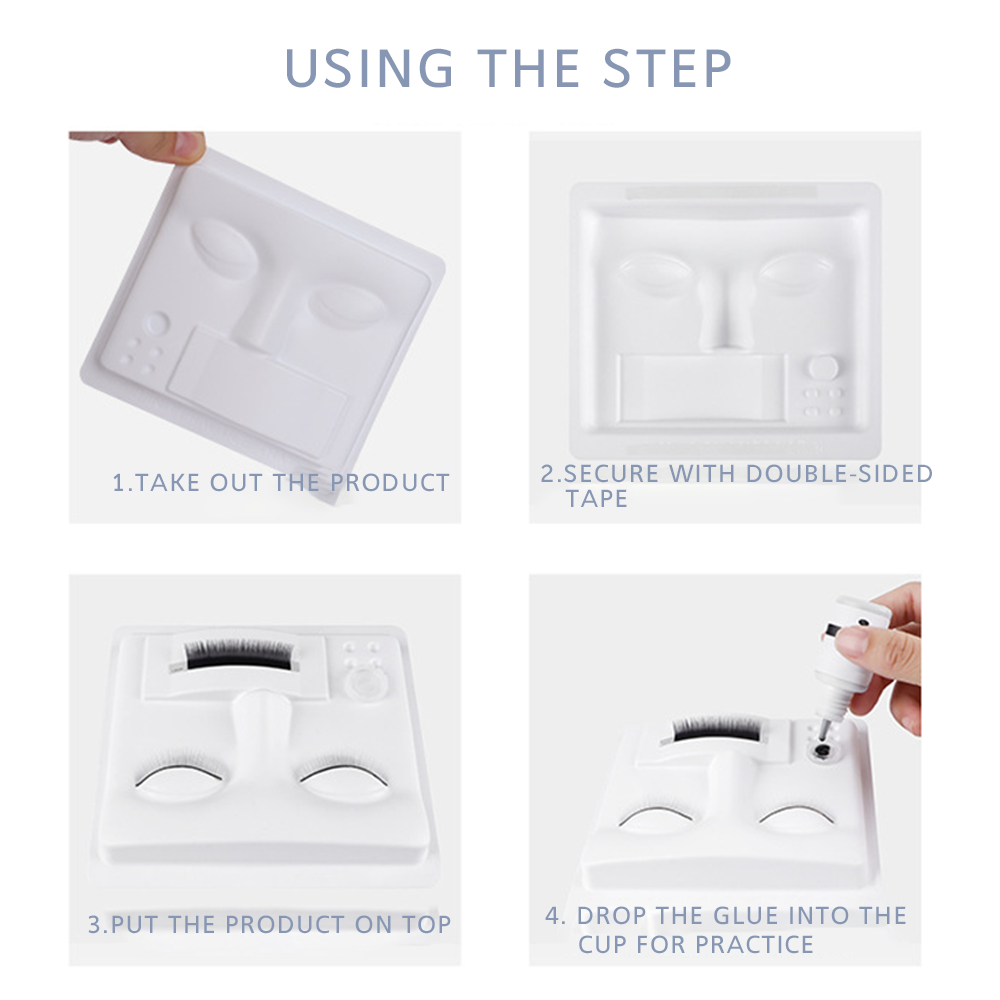 USING THE STEP

1.TAKE OUT THE PRODUCT

2.SECURE WITH DOUBLE-SIDED TAPE

3.PUT THE PRODUCT ON TOP

4. DROP THE GLUE INTO THE CUP FOR PRACTICE