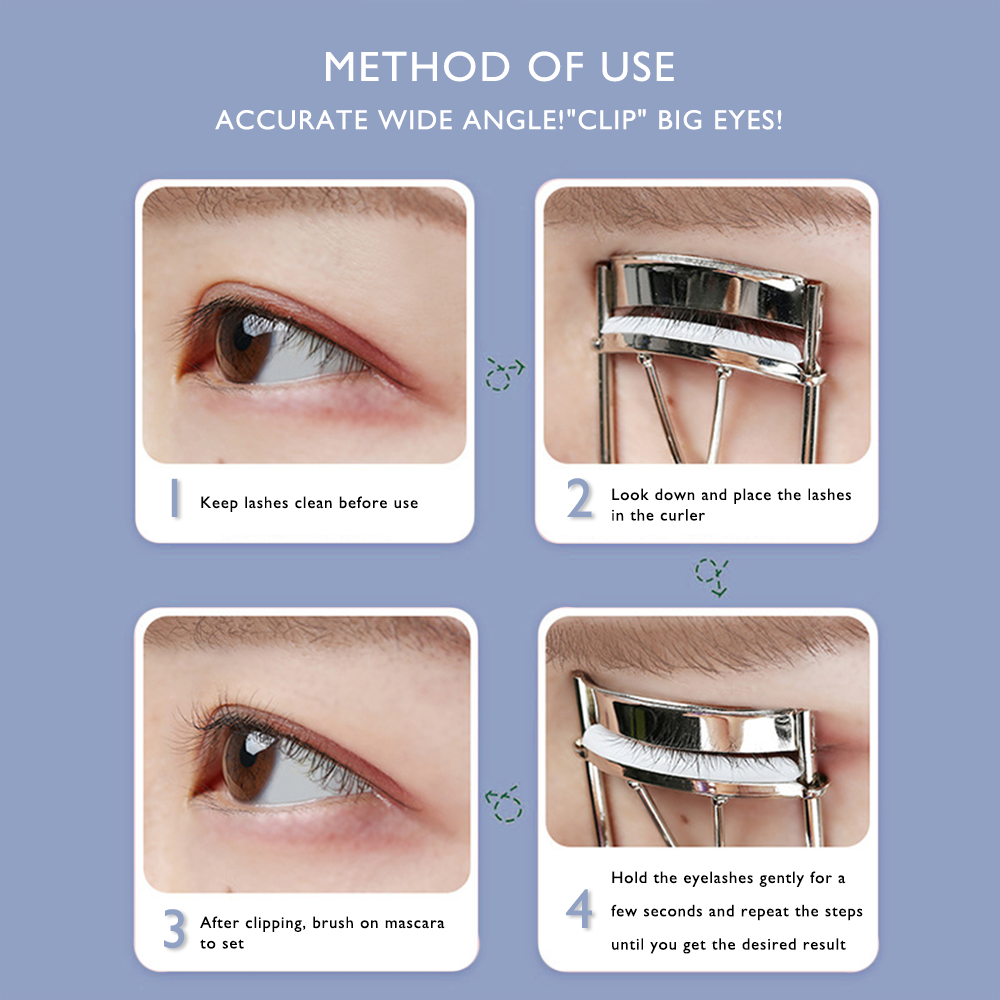 METHOD OF USE

ACCURATE WIDE ANGLE!"CLIP" BIG EYES!

1 Keep lashes clean before use

2 Look down and place the lashes in the curler

3 After clipping, brush on mascara to set

4 Hold the eyelashes gently for a few seconds and repeat the steps until you get the desired result